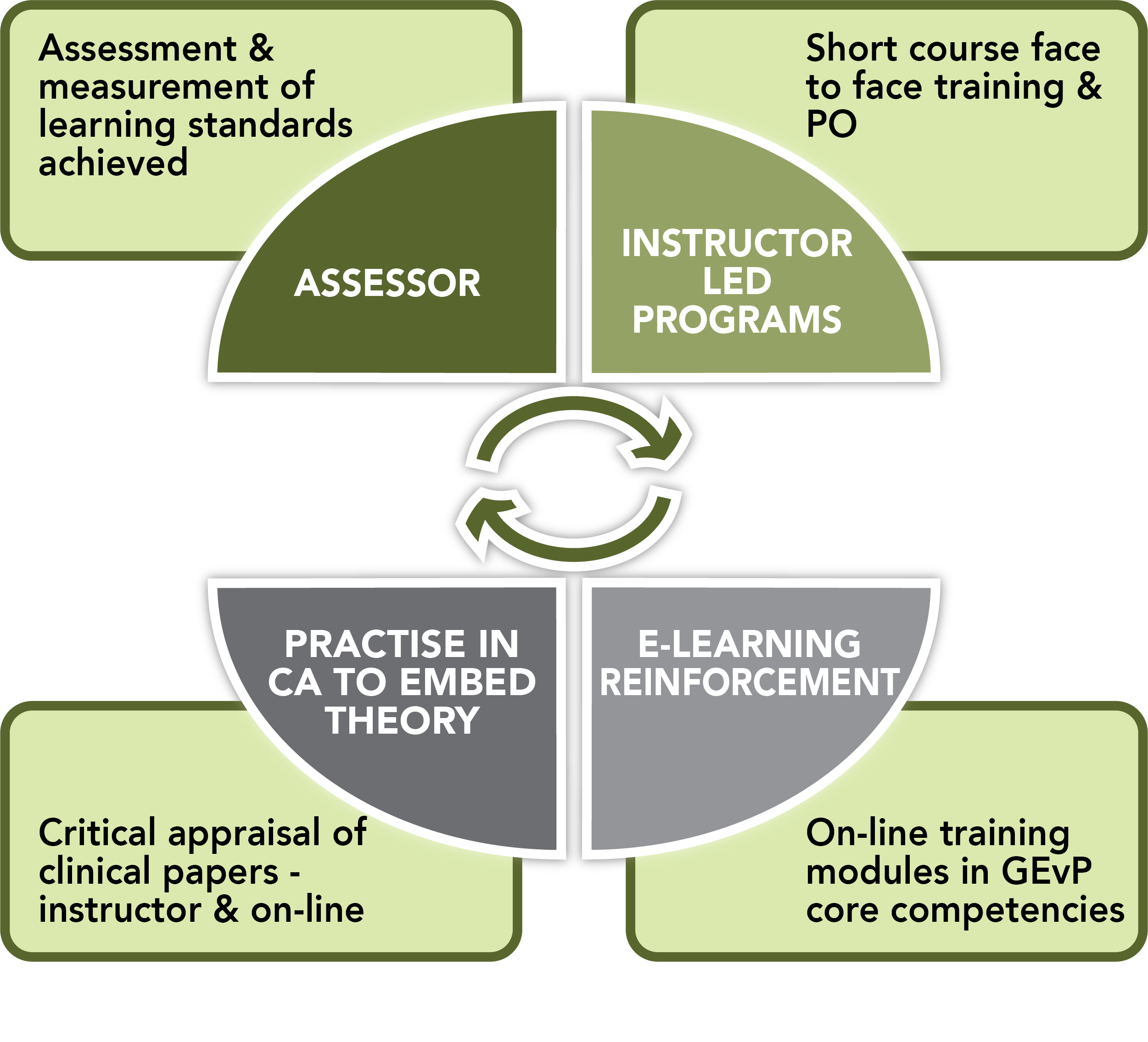 Assessment & measurement of learning standards achieved

Short course face to face training & PO

ASSESSOR

INSTRUCTOR LED PROGRAMS

PRACTISE IN CA TO EMBED THEORY

E-LEARNING REINFORCEMENT

Critical appraisal of clinical papers - instructor & on-line

On-line training modules in GEvP core competencies